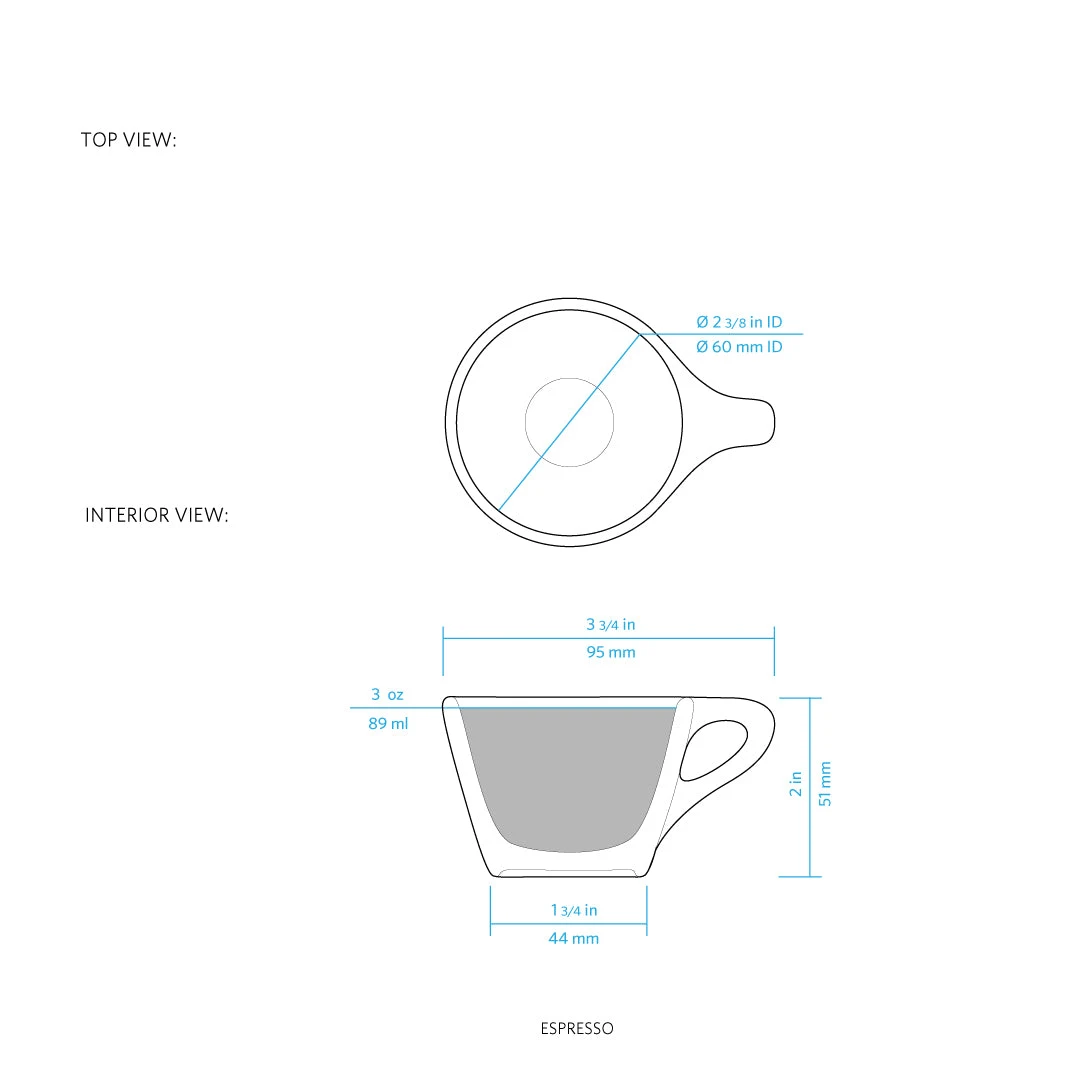 TOP VIEW:

Ø 2 3/8 in ID
Ø 60 mm ID

INTERIOR VIEW:

3 3/4 in
95 mm

3 oz
89 ml

2 in
51 mm

1 3/4 in
44 mm

ESPRESSO